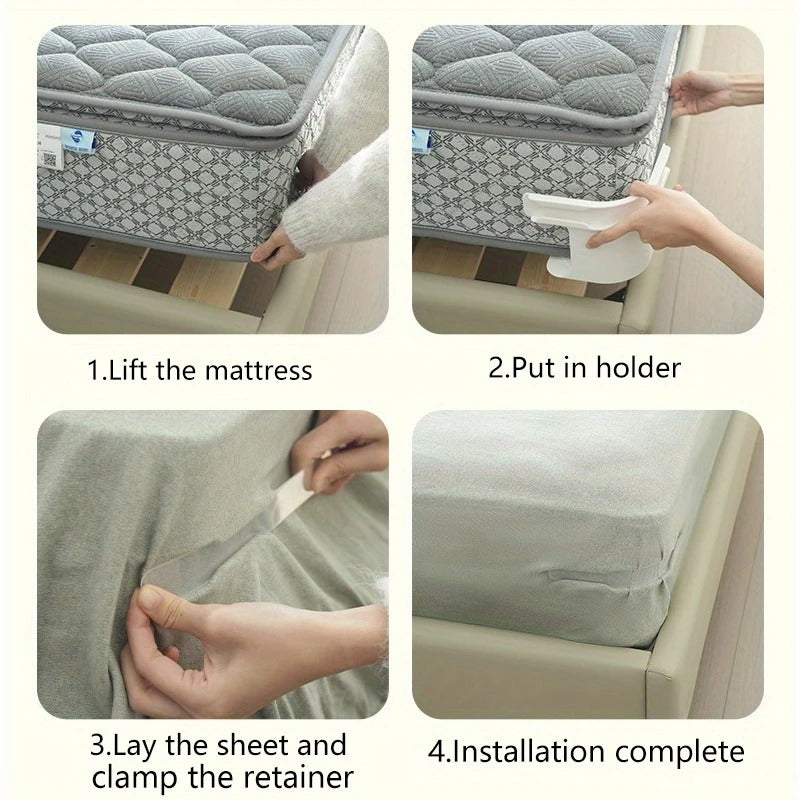 1.Lift the mattress

2.Put in holder

3.Lay the sheet and clamp the retainer

4.Installation complete